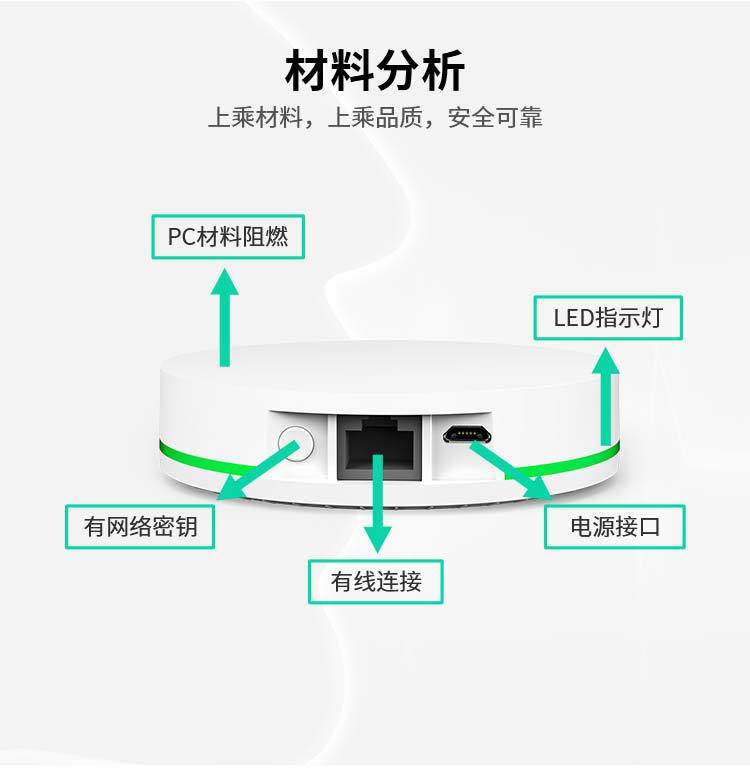 材料分析

上乘材料，上乘品质，安全可靠

PC材料阻燃

LED指示灯

有网络密钥

有线连接

电源接口